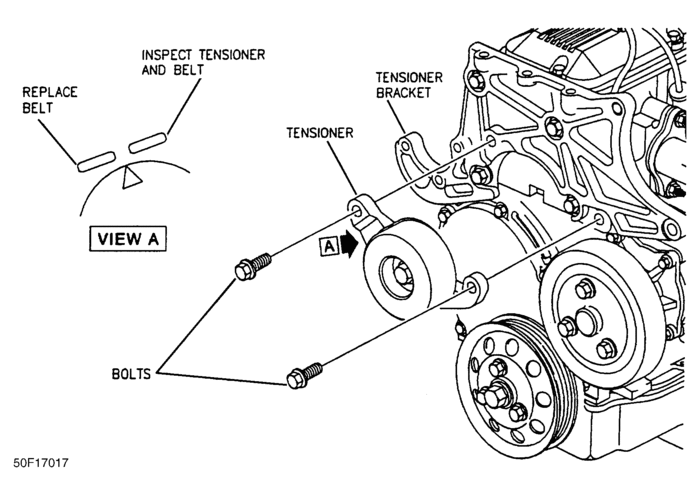 INSPECT TENSIONER AND BELT

REPLACE BELT

TENSIONER BRACKET

TENSIONER

VIEW A

A

BOLTS

50F17017