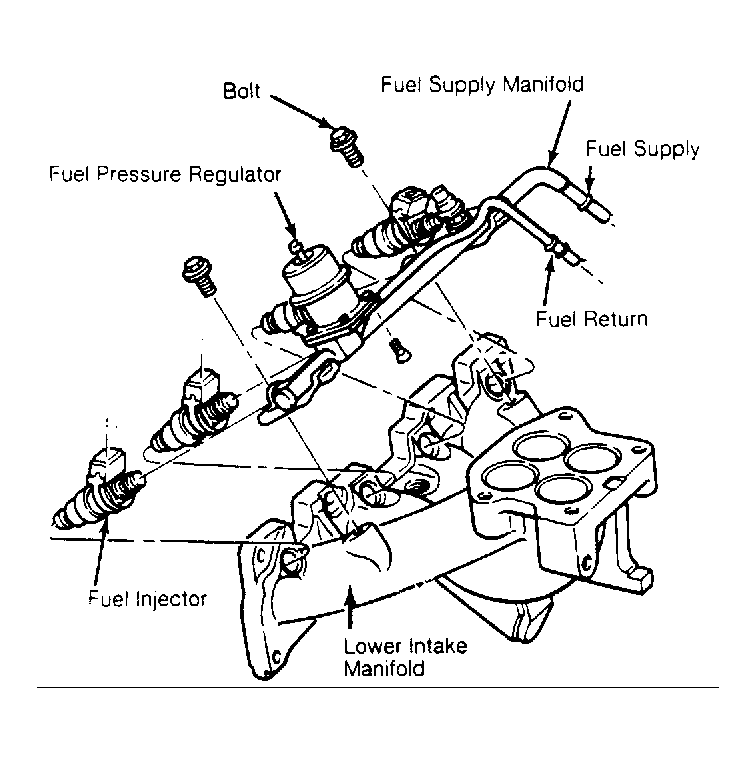 Bolt

Fuel Supply Manifold

Fuel Supply

Fuel Pressure Regulator

Fuel Return

Fuel Injector

Lower Intake Manifold