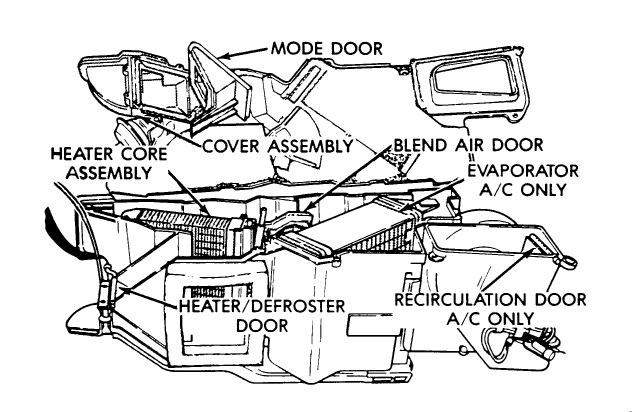 MODE DOOR

HEATER CORE ASSEMBLY

COVER ASSEMBLY

BLEND AIR DOOR

EVAPORATOR A/C ONLY

HEATER/DEFROSTER DOOR

RECIRCULATION DOOR A/C ONLY