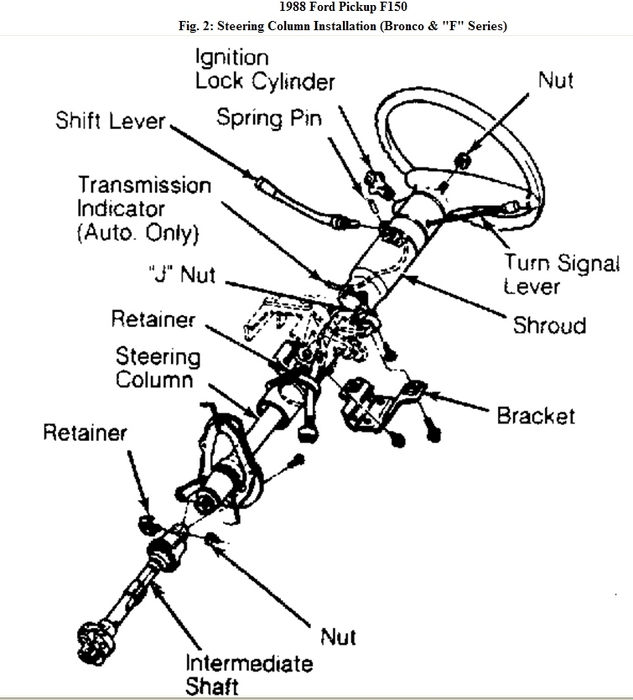 1988 Ford Pickup F150
Fig. 2: Steering Column Installation (Bronco & "F" Series)

Ignition Lock Cylinder

Nut

Shift Lever

Spring Pin

Transmission Indicator (Auto. Only)

Turn Signal Lever

"J" Nut

Shroud

Retainer

Steering Column

Bracket

Retainer

Nut

Intermediate Shaft