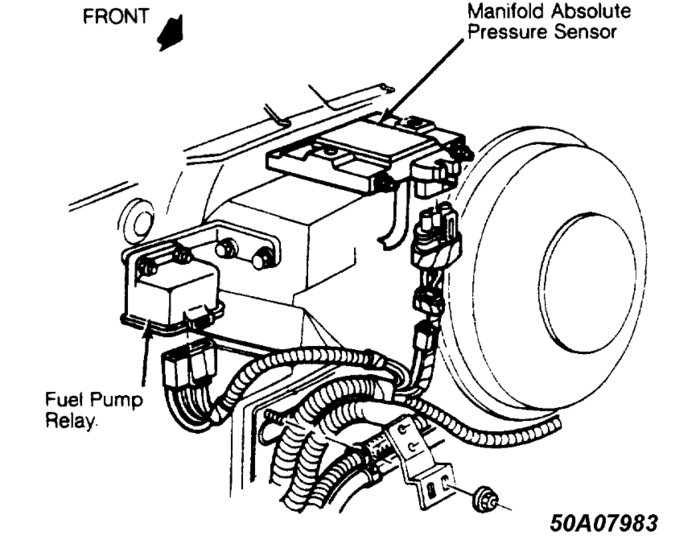 FRONT

Manifold Absolute Pressure Sensor

Fuel Pump Relay.

50A07983