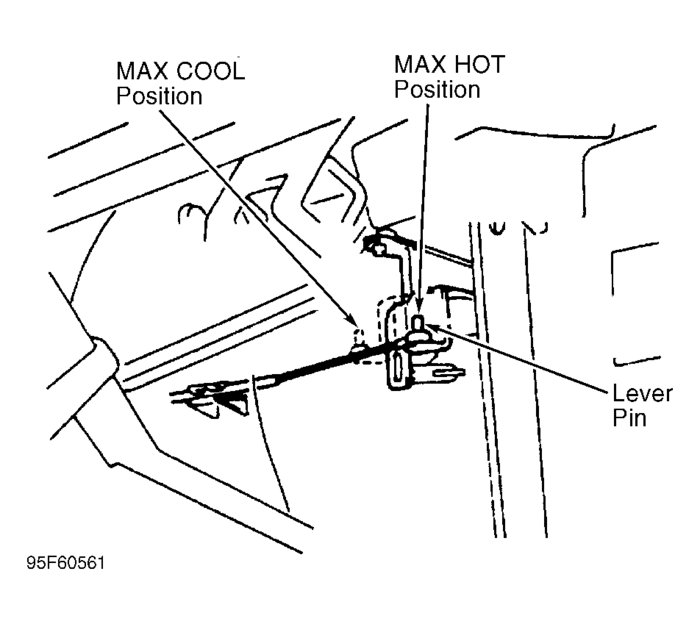 MAX COOL
Position

MAX HOT
Position

Lever
Pin

95F60561