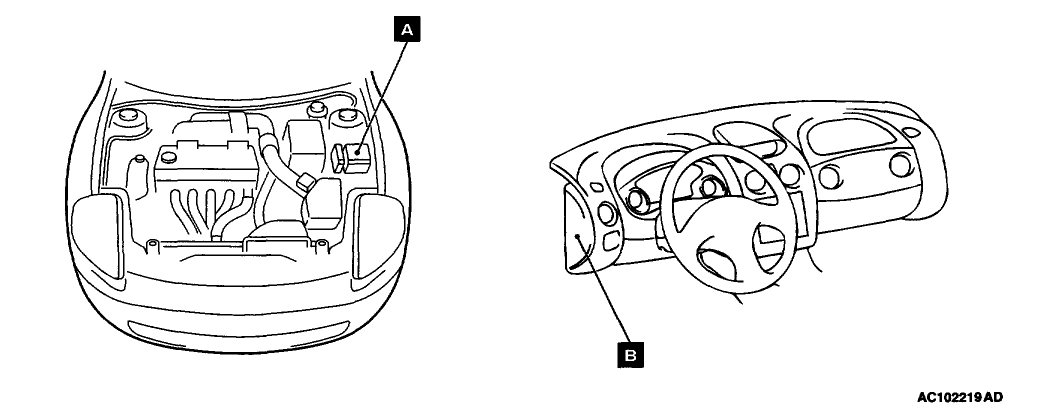 A

B

AC102219AD