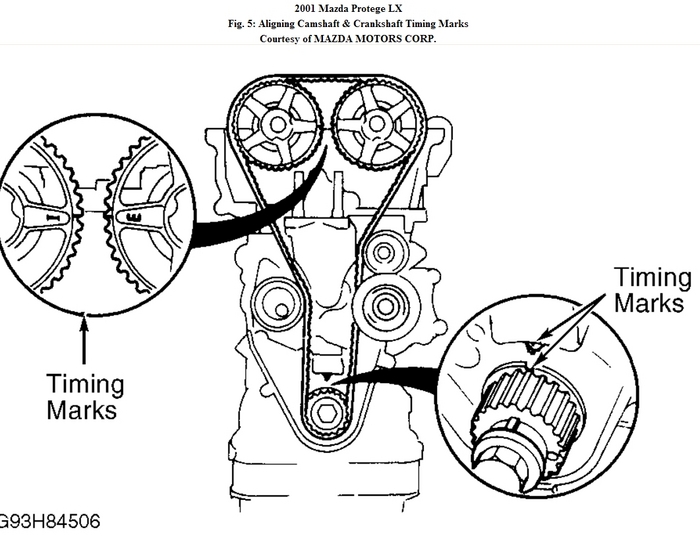 2001 Mazda Protege LX
Fig. 5: Aligning Camshaft & Crankshaft Timing Marks
Courtesy of MAZDA MOTORS CORP.

Timing Marks

Timing Marks

G93H84506