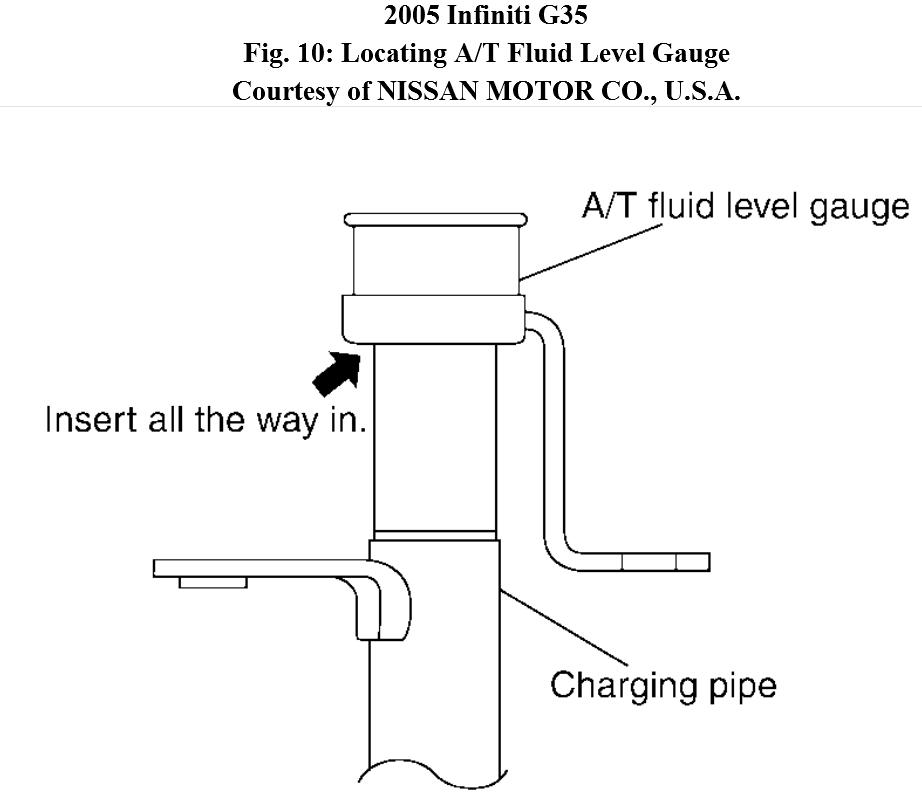 2005 Infiniti G35
Fig. 10: Locating A/T Fluid Level Gauge
Courtesy of NISSAN MOTOR CO., U.S.A.

A/T fluid level gauge

Insert all the way in.

Charging pipe