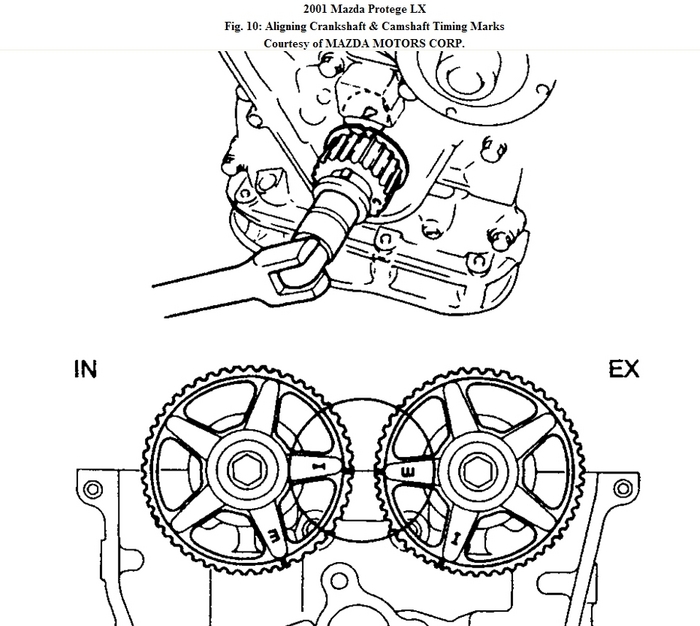 2001 Mazda Protege LX
Fig. 10: Aligning Crankshaft & Camshaft Timing Marks
Courtesy of MAZDA MOTORS CORP.

IN

EX

I

E

E

I