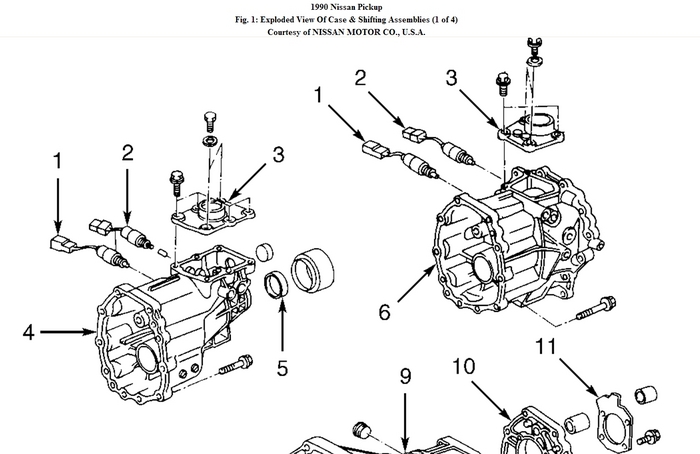 1990 Nissan Pickup
Fig. 1: Exploded View Of Case & Shifting Assemblies (1 of 4)
Courtesy of NISSAN MOTOR CO., U.S.A.

1
2
3
4
5

1
2
3
6

9
10
11