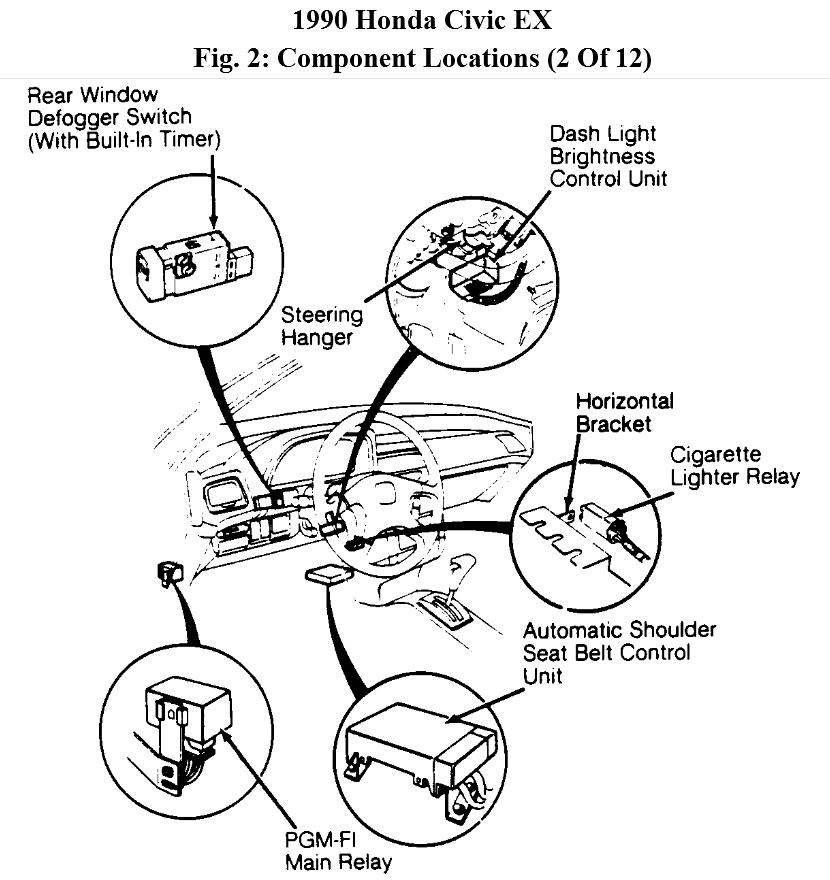 1990 Honda Civic EX
Fig. 2: Component Locations (2 Of 12)

Rear Window Defogger Switch (With Built-In Timer)

Dash Light Brightness Control Unit

Steering Hanger

Horizontal Bracket

Cigarette Lighter Relay

Automatic Shoulder Seat Belt Control Unit

PGM-FI Main Relay