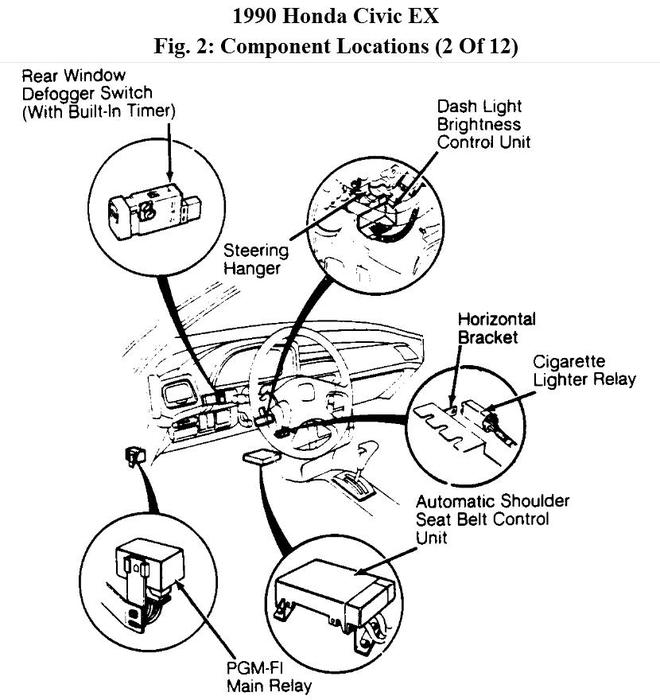 1990 Honda Civic EX
Fig. 2: Component Locations (2 Of 12)

Rear Window Defogger Switch (With Built-In Timer)

Dash Light Brightness Control Unit

Steering Hanger

Horizontal Bracket

Cigarette Lighter Relay

Automatic Shoulder Seat Belt Control Unit

PGM-FI Main Relay