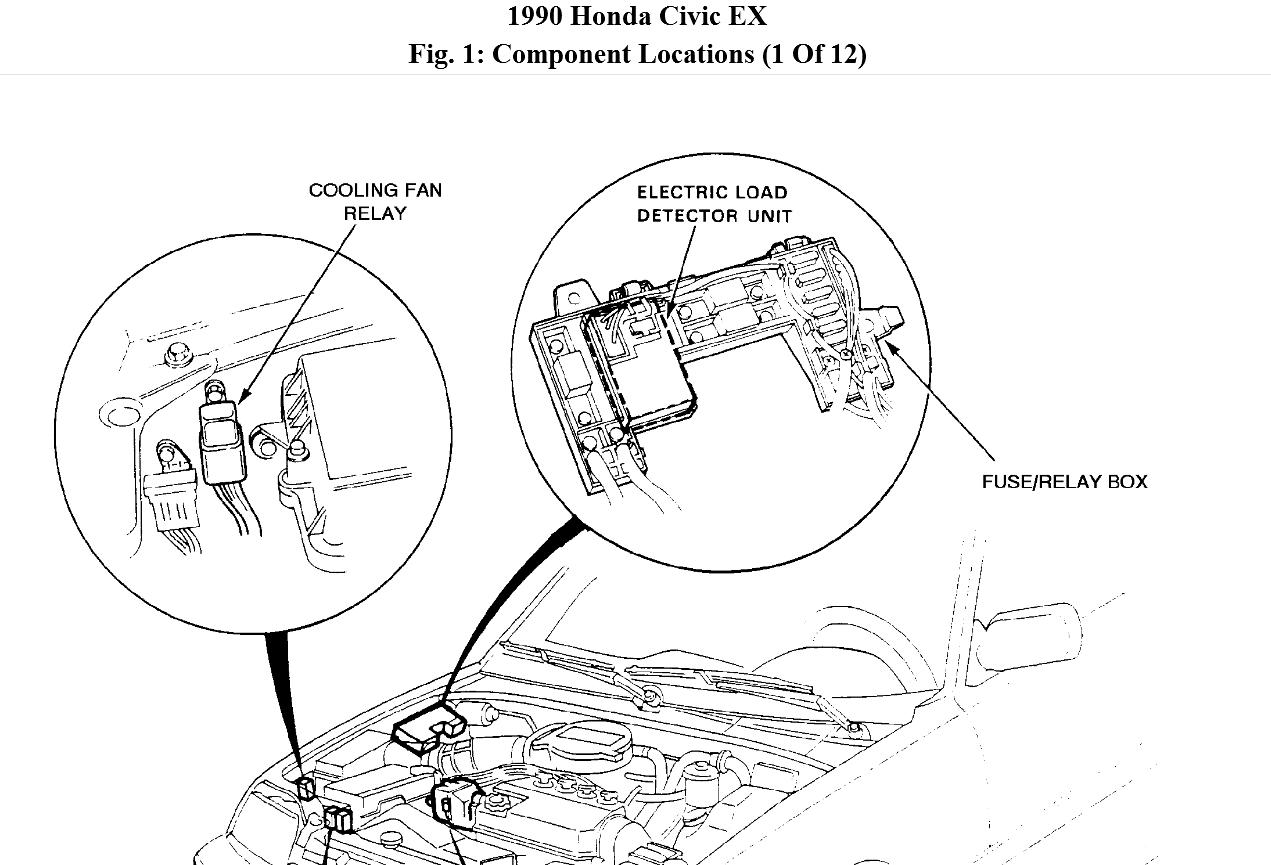 1990 Honda Civic EX
Fig. 1: Component Locations (1 Of 12)

COOLING FAN RELAY

ELECTRIC LOAD DETECTOR UNIT

FUSE/RELAY BOX