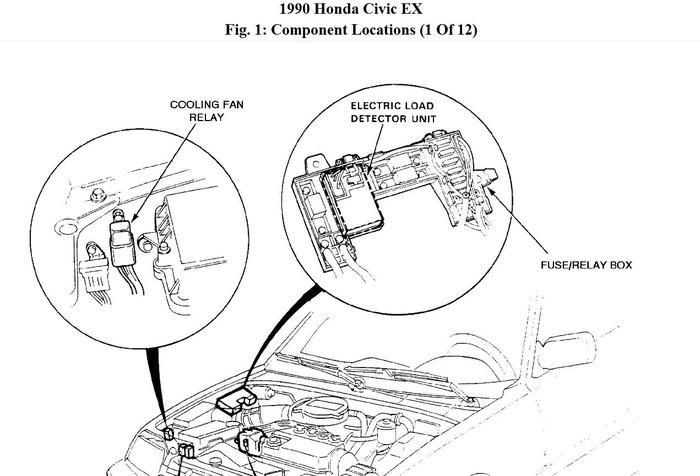 1990 Honda Civic EX
Fig. 1: Component Locations (1 Of 12)

COOLING FAN RELAY

ELECTRIC LOAD DETECTOR UNIT

FUSE/RELAY BOX