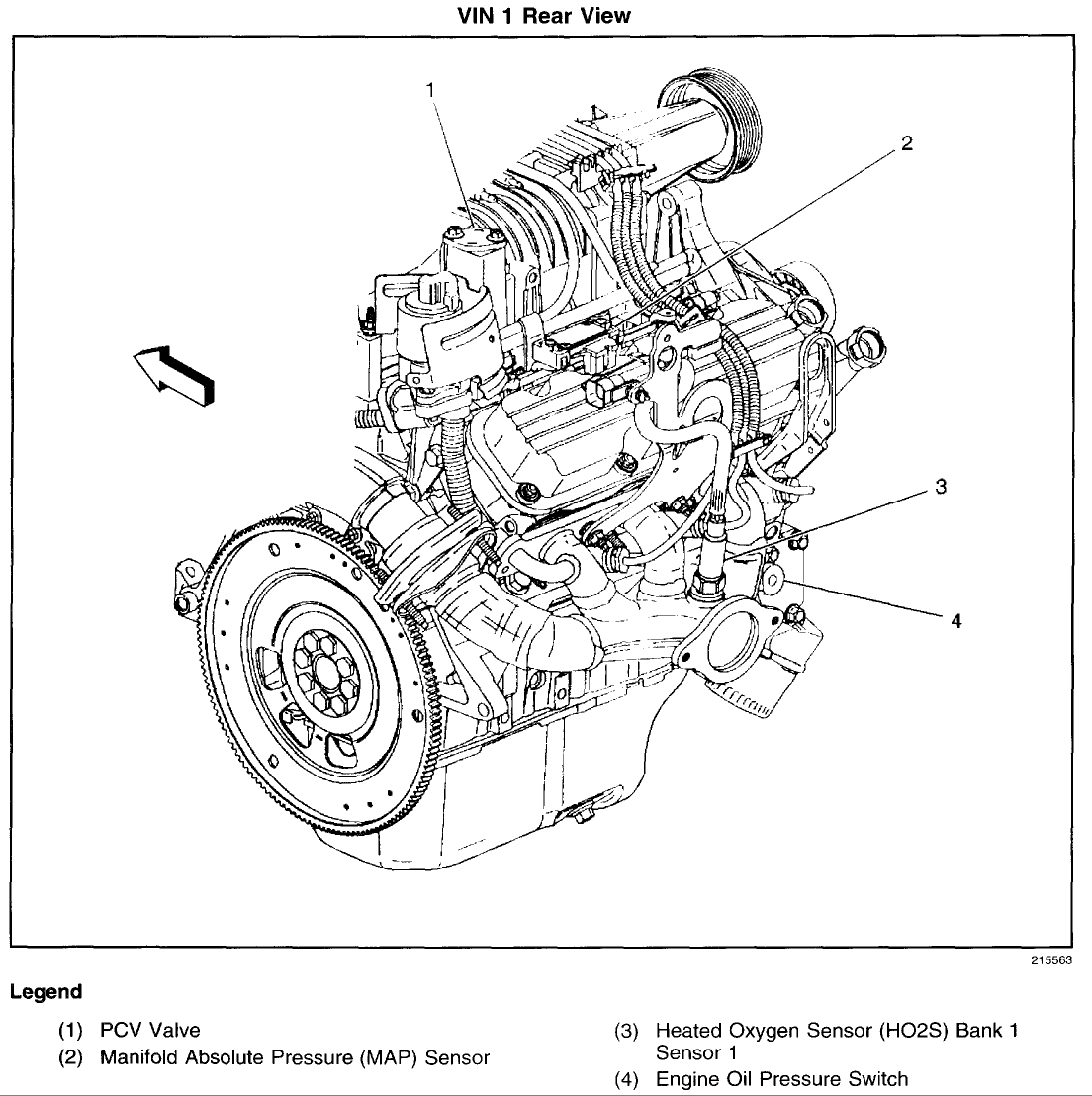 VIN 1 Rear View

1

2

3

4

215563

Legend

(1) PCV Valve
(2) Manifold Absolute Pressure (MAP) Sensor

(3) Heated Oxygen Sensor (HO2S) Bank 1 Sensor 1
(4) Engine Oil Pressure Switch