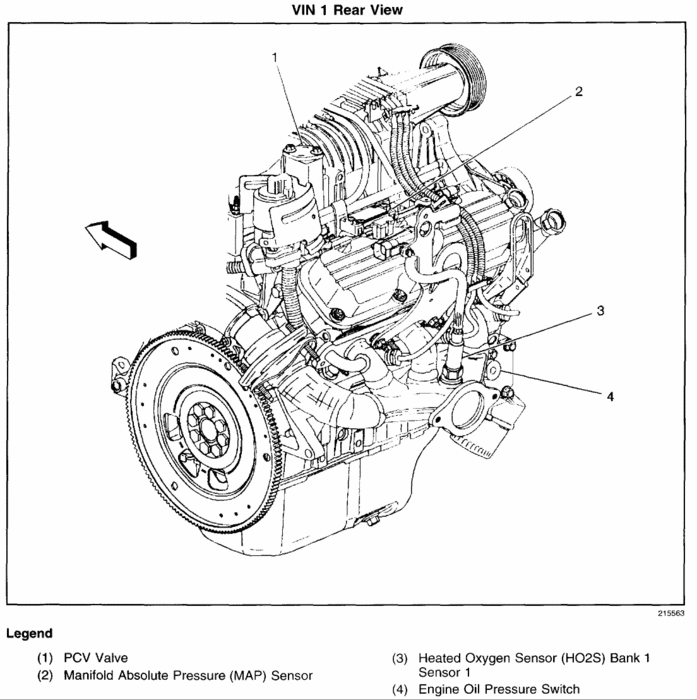 VIN 1 Rear View

1
2
3
4

215563

Legend

(1) PCV Valve
(2) Manifold Absolute Pressure (MAP) Sensor

(3) Heated Oxygen Sensor (HO2S) Bank 1 Sensor 1
(4) Engine Oil Pressure Switch