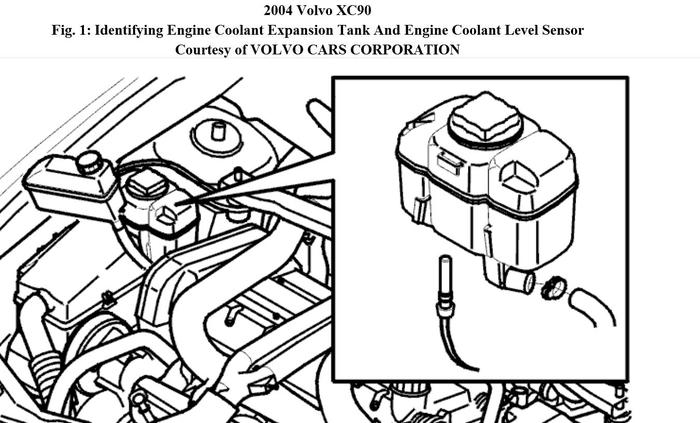 2004 Volvo XC90
Fig. 1: Identifying Engine Coolant Expansion Tank And Engine Coolant Level Sensor
Courtesy of VOLVO CARS CORPORATION