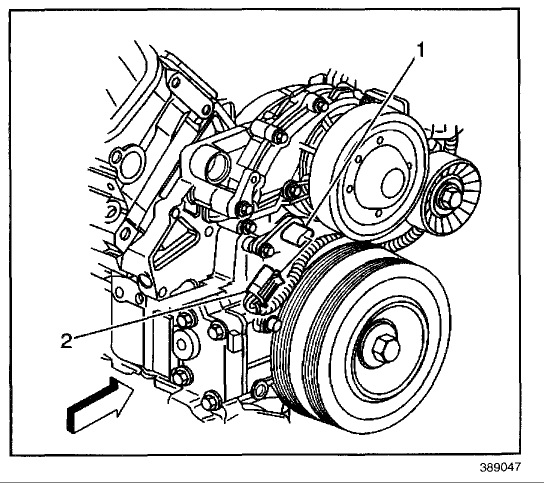 1
2
389047