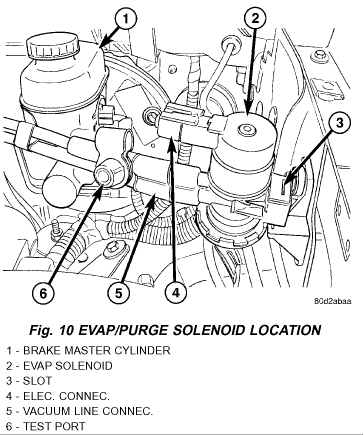 1
2
3
6
5
4
80d2abaa

Fig. 10 EVAP/PURGE SOLENOID LOCATION

1 - BRAKE MASTER CYLINDER
2 - EVAP SOLENOID
3 - SLOT
4 - ELEC. CONNEC.
5 - VACUUM LINE CONNEC.
6 - TEST PORT