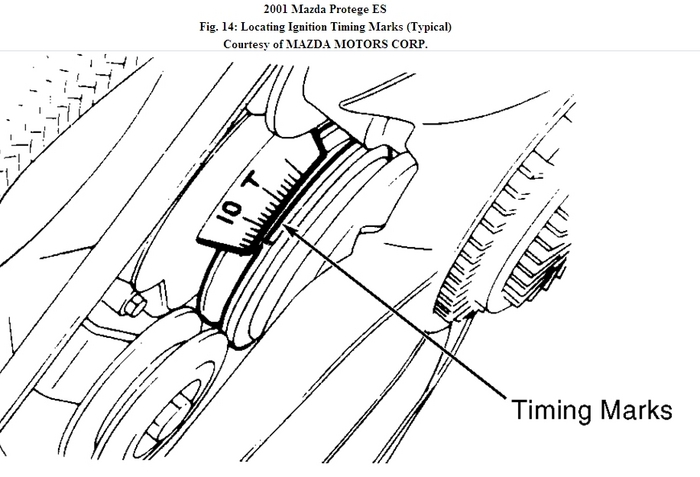 2001 Mazda Protege ES
Fig. 14: Locating Ignition Timing Marks (Typical)
Courtesy of MAZDA MOTORS CORP.

10
T

Timing Marks