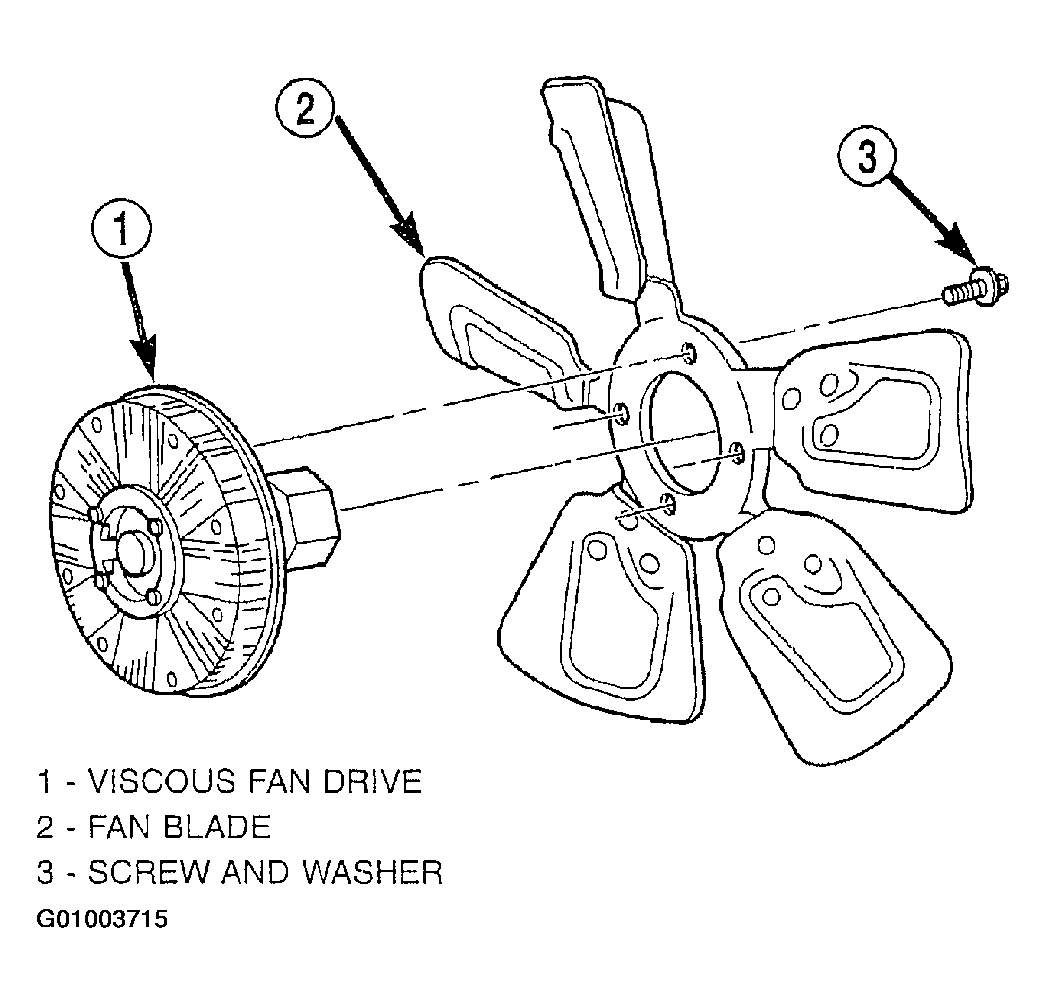 2

3

1

1 - VISCOUS FAN DRIVE
2 - FAN BLADE
3 - SCREW AND WASHER
G01003715