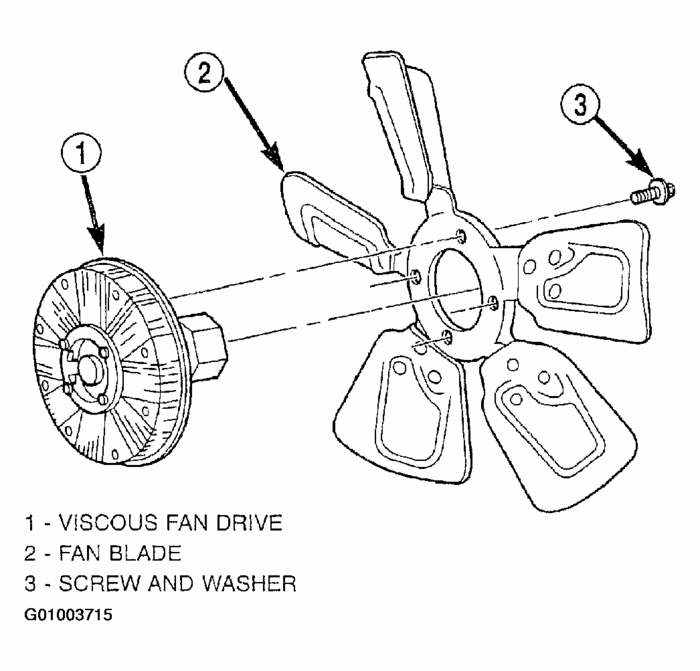 2

3

1

1 - VISCOUS FAN DRIVE
2 - FAN BLADE
3 - SCREW AND WASHER
G01003715