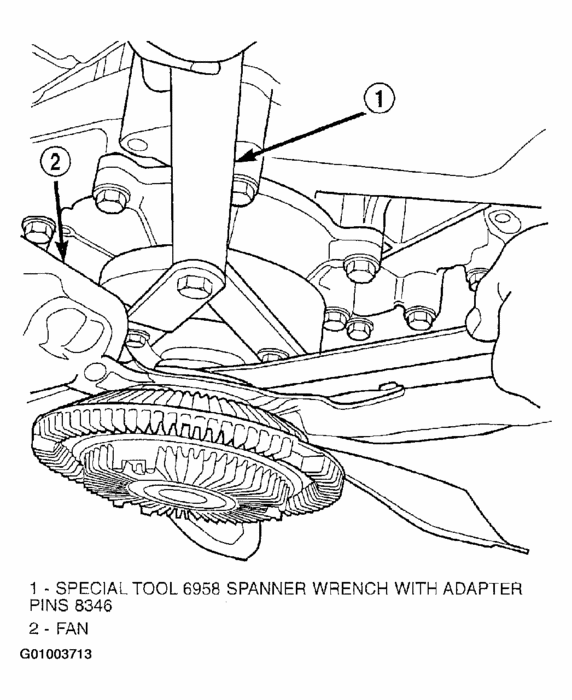 1

2

1 - SPECIAL TOOL 6958 SPANNER WRENCH WITH ADAPTER PINS 8346

2 - FAN

G01003713