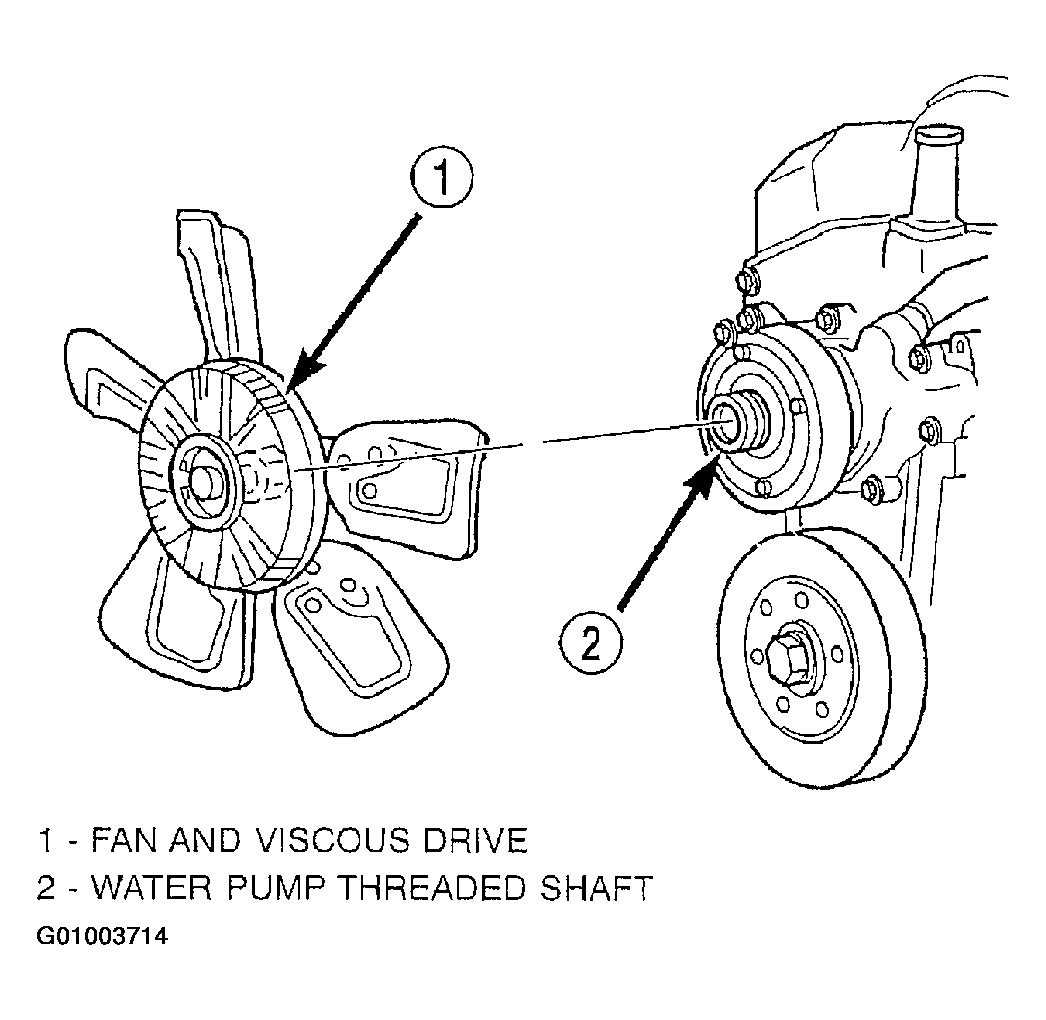 1

2

1 - FAN AND VISCOUS DRIVE
2 - WATER PUMP THREADED SHAFT

G01003714