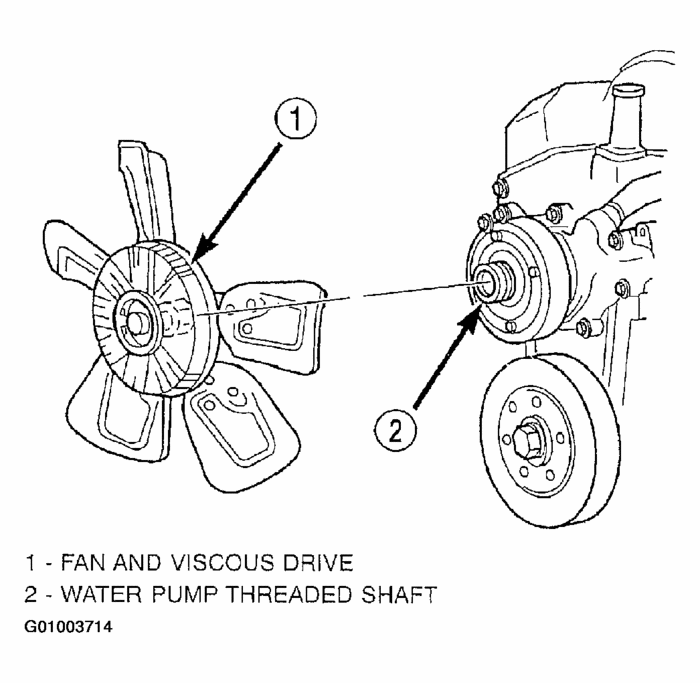 1

2

1 - FAN AND VISCOUS DRIVE
2 - WATER PUMP THREADED SHAFT
G01003714