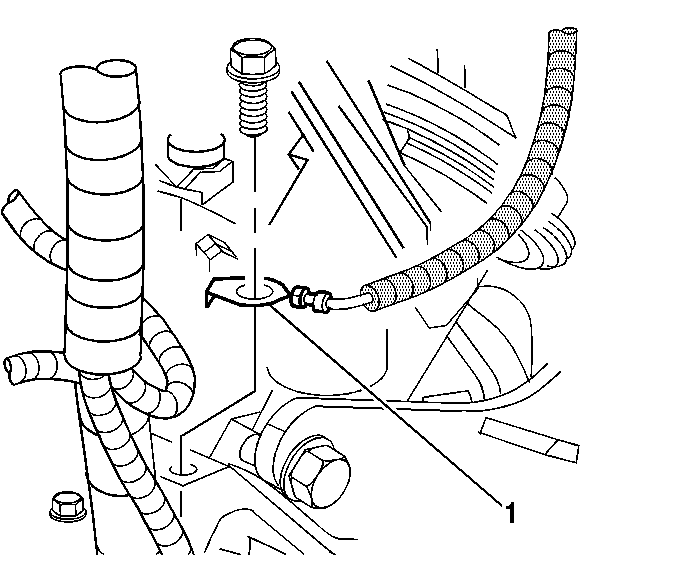 1