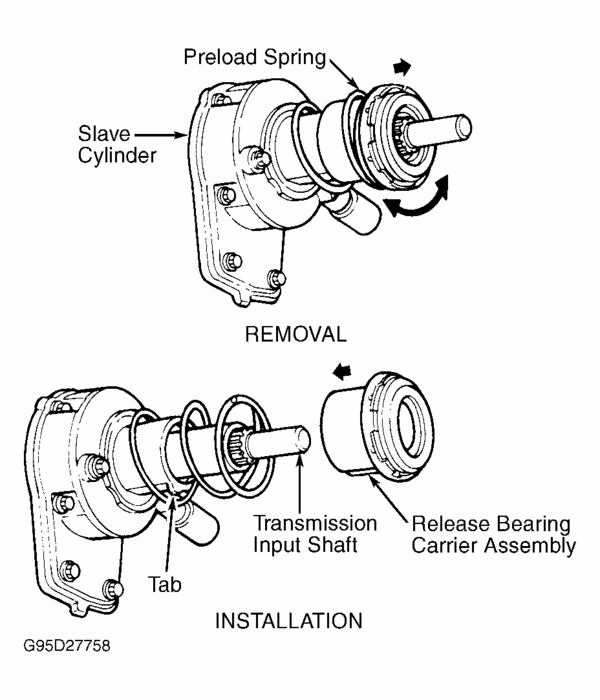 Preload Spring

Slave Cylinder

REMOVAL

Transmission Input Shaft

Release Bearing Carrier Assembly

Tab

INSTALLATION

G95D27758