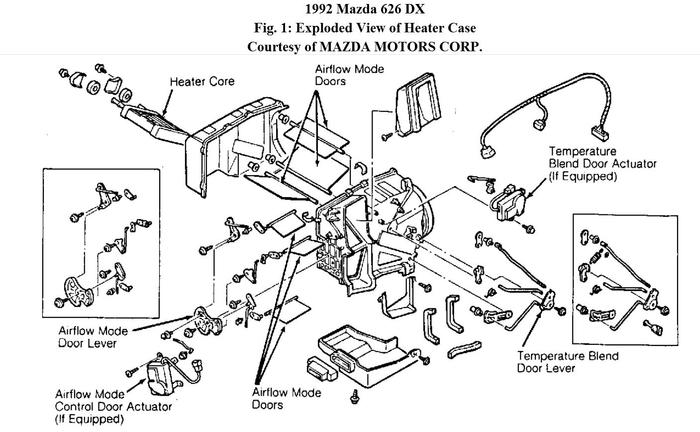 1992 Mazda 626 DX
Fig. 1: Exploded View of Heater Case
Courtesy of MAZDA MOTORS CORP.

Heater Core

Airflow Mode Doors

Temperature Blend Door Actuator (If Equipped)

Airflow Mode Door Lever

Airflow Mode Control Door Actuator (If Equipped)

Airflow Mode Doors

Temperature Blend Door Lever