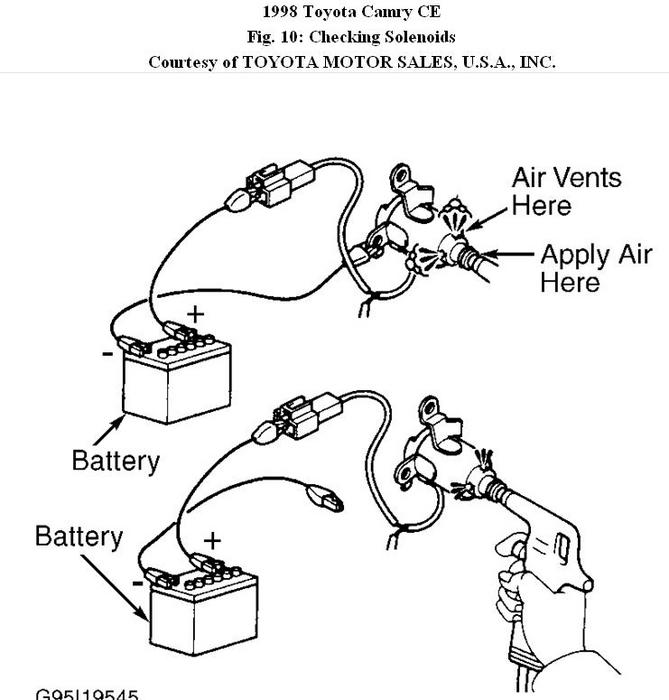 1998 Toyota Camry CE
Fig. 10: Checking Solenoids
Courtesy of TOYOTA MOTOR SALES, U.S.A., INC.

Air Vents Here

Apply Air Here

+

-

Battery

Battery

+

-

G95I19545