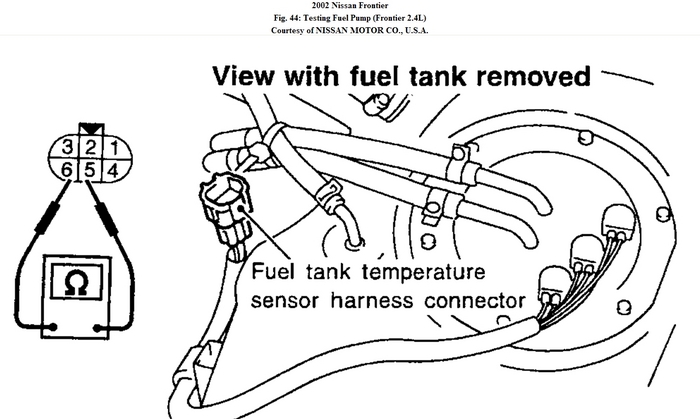 2002 Nissan Frontier
Fig. 44: Testing Fuel Pump (Frontier 2.4L)
Courtesy of NISSAN MOTOR CO., U.S.A.

View with fuel tank removed

3 2 1
6 5 4

Ω

Fuel tank temperature sensor harness connector