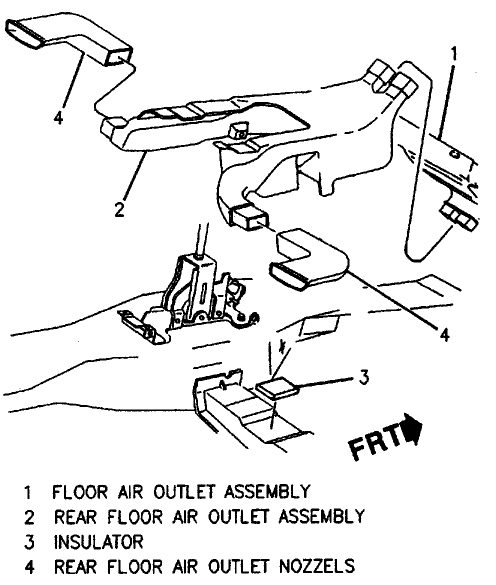 1

4

2

4

3

FRT

1 FLOOR AIR OUTLET ASSEMBLY
2 REAR FLOOR AIR OUTLET ASSEMBLY
3 INSULATOR
4 REAR FLOOR AIR OUTLET NOZZELS