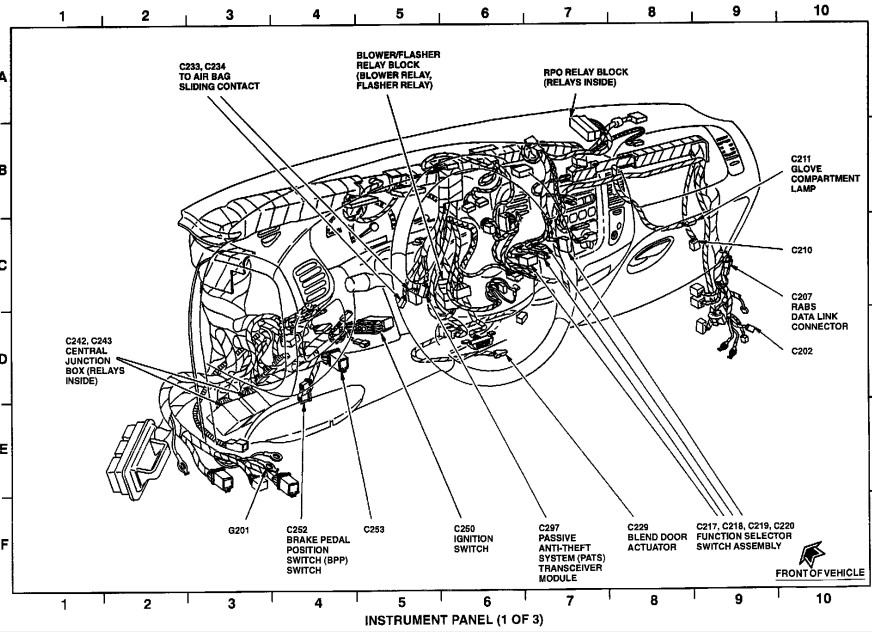 1 2 3 4 5 6 7 8 9 10

A
B
C
D
E
F

C233, C234
TO AIR BAG
SLIDING CONTACT

BLOWER/FLASHER
RELAY BLOCK
(BLOWER RELAY,
FLASHER RELAY)

RPO RELAY BLOCK
(RELAYS INSIDE)

C211
GLOVE
COMPARTMENT
LAMP

C210

C207
RABS
DATA LINK
CONNECTOR

C202

C242, C243
CENTRAL
JUNCTION
BOX (RELAYS
INSIDE)

G201

C252
BRAKE PEDAL
POSITION
SWITCH (BPP)
SWITCH

C253

C250
IGNITION
SWITCH

C297
PASSIVE
ANTI-THEFT
SYSTEM (PATS)
TRANSCEIVER
MODULE

C229
BLEND DOOR
ACTUATOR

C217, C218, C219, C220
FUNCTION SELECTOR
SWITCH ASSEMBLY

FRONT OF VEHICLE

1 2 3 4 5 6 7 8 9 10

INSTRUMENT PANEL (1 OF 3)