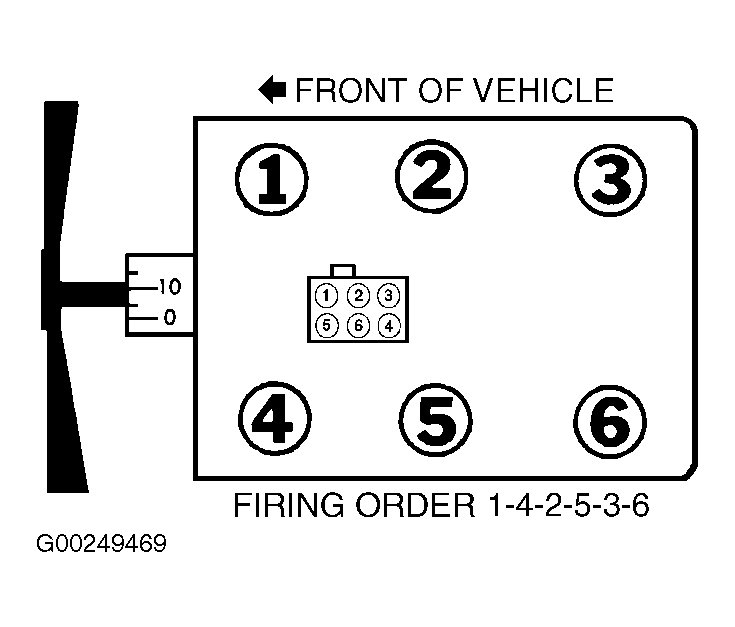 FRONT OF VEHICLE

1 2 3

10
0

1 2 3
5 6 4

4 5 6

FIRING ORDER 1-4-2-5-3-6

G00249469