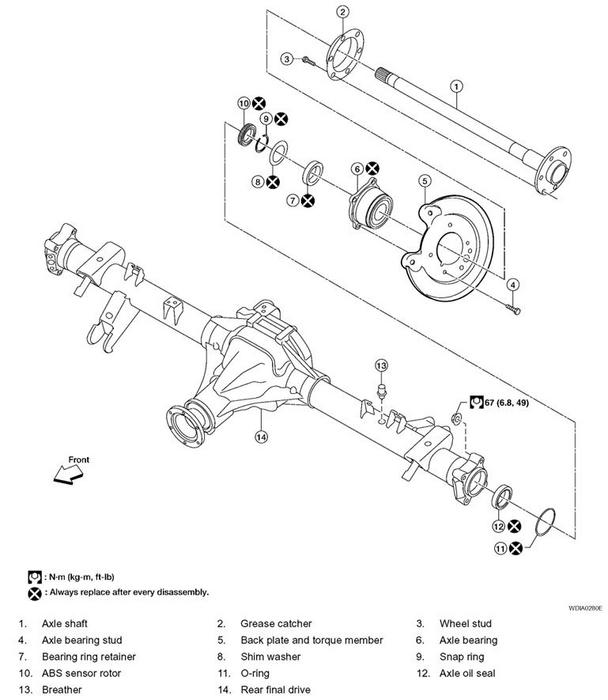 2
3
1
10
9
8
7
6
5
4
13
67 (6.8, 49)
14
Front
12
11

: N·m (kg-m, ft-lb)
: Always replace after every disassembly.

WDIA0280E

1. Axle shaft
2. Grease catcher
3. Wheel stud
4. Axle bearing stud
5. Back plate and torque member
6. Axle bearing
7. Bearing ring retainer
8. Shim washer
9. Snap ring
10. ABS sensor rotor
11. O-ring
12. Axle oil seal
13. Breather
14. Rear final drive