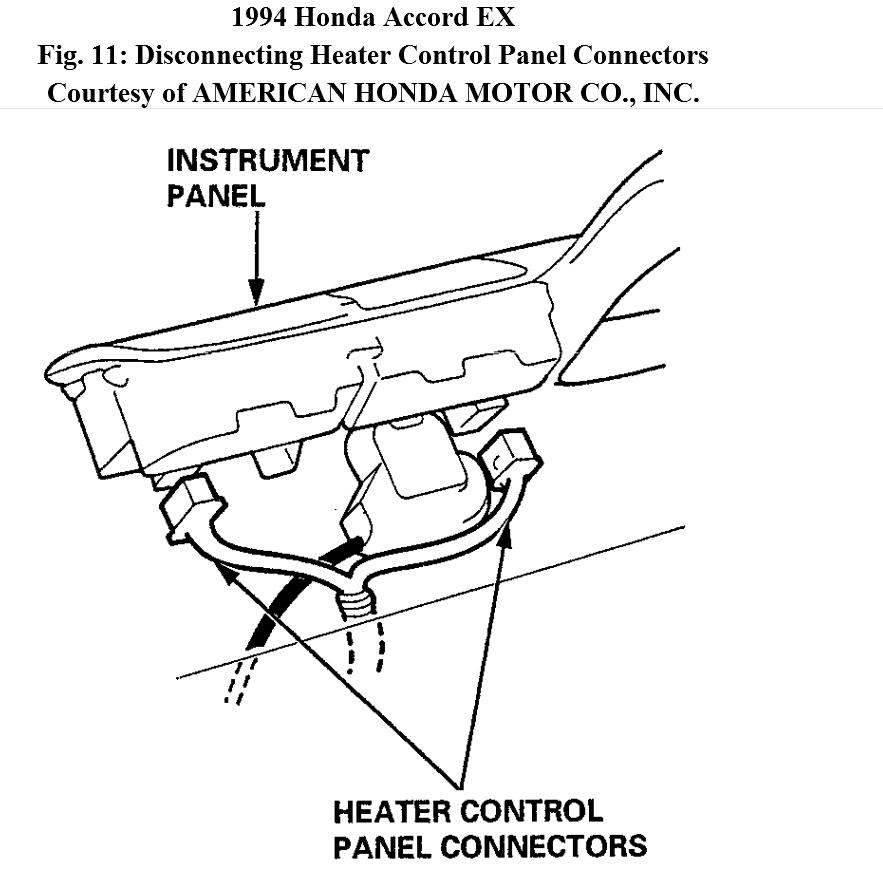 1994 Honda Accord EX
Fig. 11: Disconnecting Heater Control Panel Connectors
Courtesy of AMERICAN HONDA MOTOR CO., INC.

INSTRUMENT PANEL

HEATER CONTROL PANEL CONNECTORS