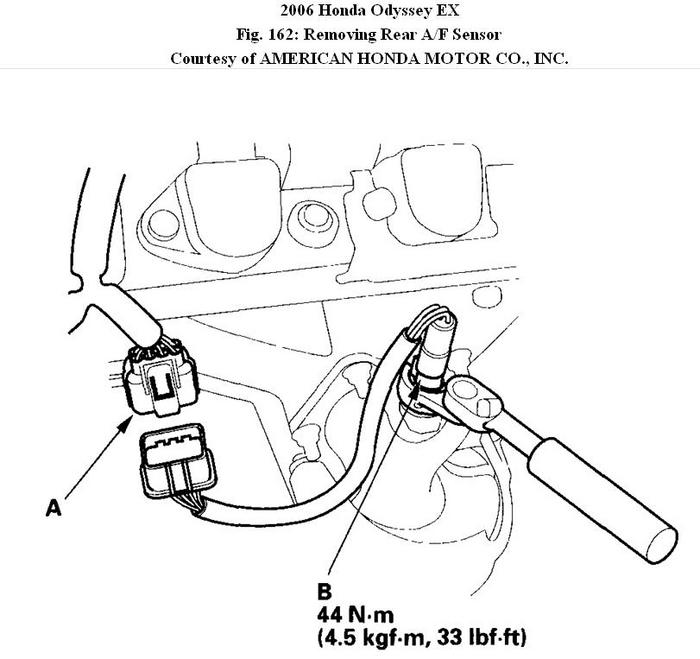 2006 Honda Odyssey EX
Fig. 162: Removing Rear A/F Sensor
Courtesy of AMERICAN HONDA MOTOR CO., INC.

A

B
44 N·m
(4.5 kgf·m, 33 lbf·ft)