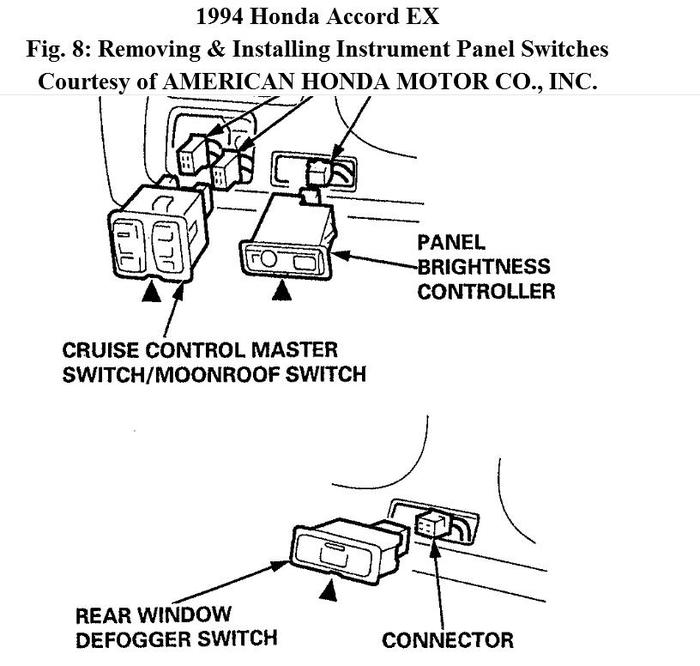 1994 Honda Accord EX
Fig. 8: Removing & Installing Instrument Panel Switches
Courtesy of AMERICAN HONDA MOTOR CO., INC.

PANEL BRIGHTNESS CONTROLLER

CRUISE CONTROL MASTER SWITCH/MOONROOF SWITCH

REAR WINDOW DEFOGGER SWITCH

CONNECTOR