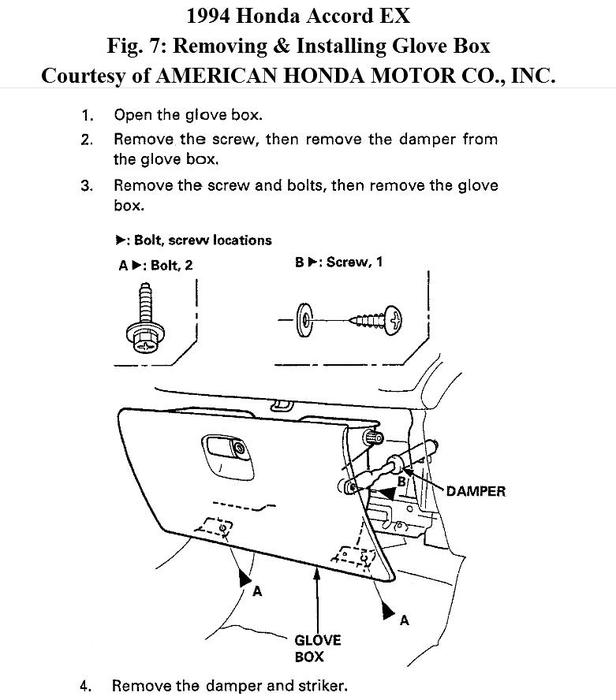 1994 Honda Accord EX
Fig. 7: Removing & Installing Glove Box
Courtesy of AMERICAN HONDA MOTOR CO., INC.

1. Open the glove box.
2. Remove the screw, then remove the damper from the glove box.
3. Remove the screw and bolts, then remove the glove box.

▶: Bolt, screw locations
A ▶: Bolt, 2
B ▶: Screw, 1

B
DAMPER
A
A
GLOVE BOX

4. Remove the damper and striker.