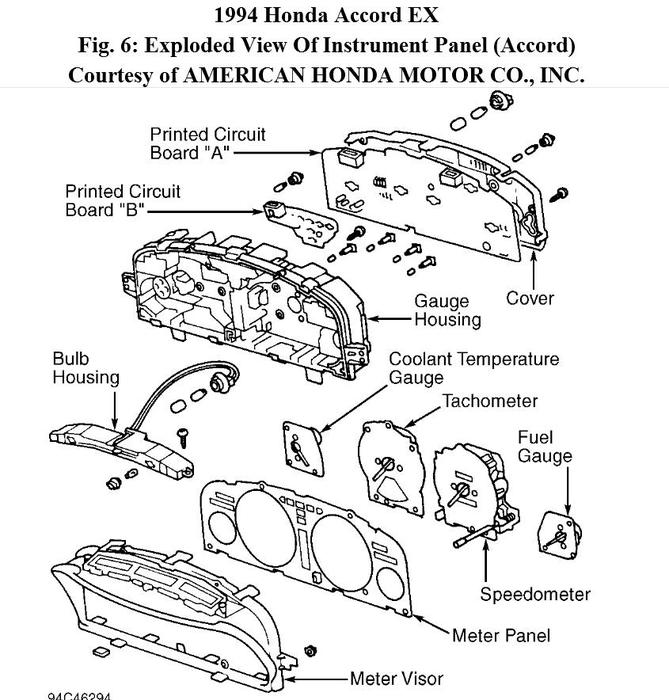 1994 Honda Accord EX
Fig. 6: Exploded View Of Instrument Panel (Accord)
Courtesy of AMERICAN HONDA MOTOR CO., INC.

Printed Circuit Board "A"

Printed Circuit Board "B"

Gauge Housing

Cover

Bulb Housing

Coolant Temperature Gauge

Tachometer

Fuel Gauge

Speedometer

Meter Panel

Meter Visor

94C46294