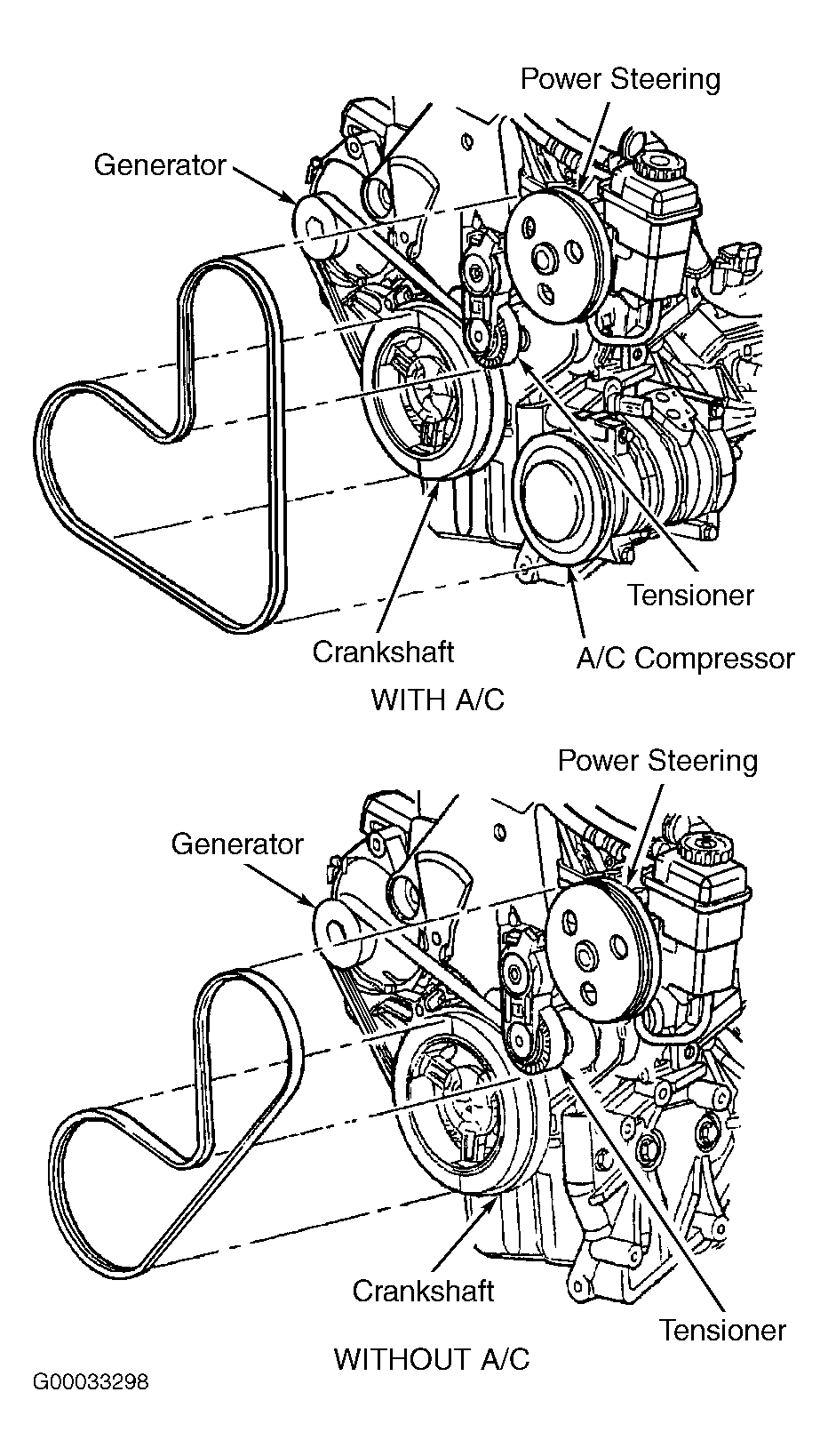 Power Steering
Generator
Tensioner
Crankshaft
A/C Compressor
WITH A/C

Power Steering
Generator
Crankshaft
Tensioner
WITHOUT A/C

G00033298