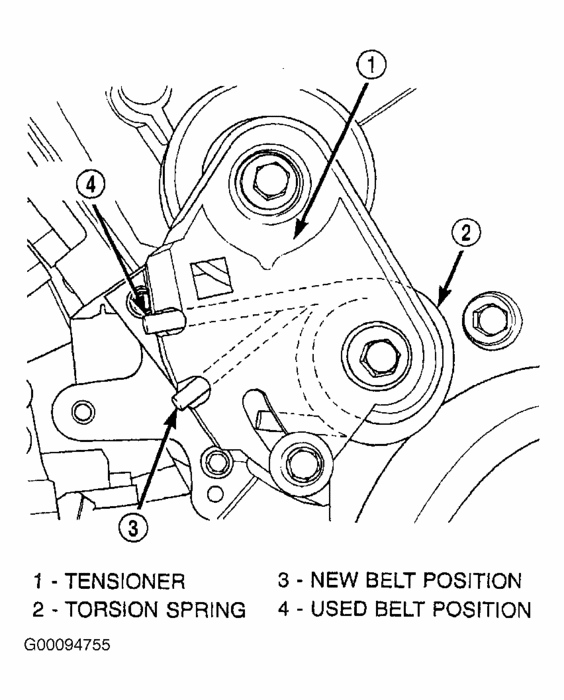 1
4
2
3

1 - TENSIONER
2 - TORSION SPRING
3 - NEW BELT POSITION
4 - USED BELT POSITION

G00094755