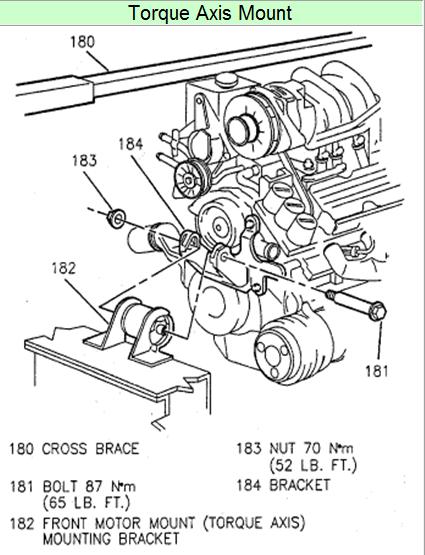 Torque Axis Mount

180

184

183

182

181

180 CROSS BRACE

181 BOLT 87 N•m (65 LB. FT.)

182 FRONT MOTOR MOUNT (TORQUE AXIS) MOUNTING BRACKET

183 NUT 70 N•m (52 LB. FT.)

184 BRACKET