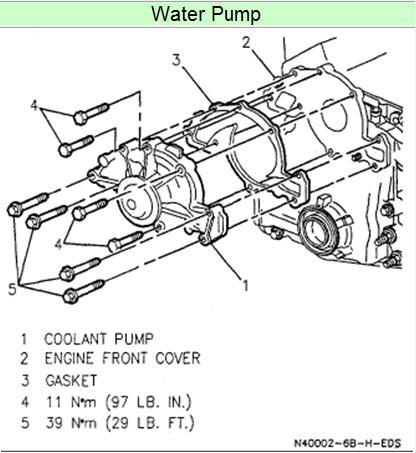 Water Pump

2
3
4
4
5
1

1 COOLANT PUMP
2 ENGINE FRONT COVER
3 GASKET
4 11 N•m (97 LB. IN.)
5 39 N•m (29 LB. FT.)

N40002-6B-H-EDS