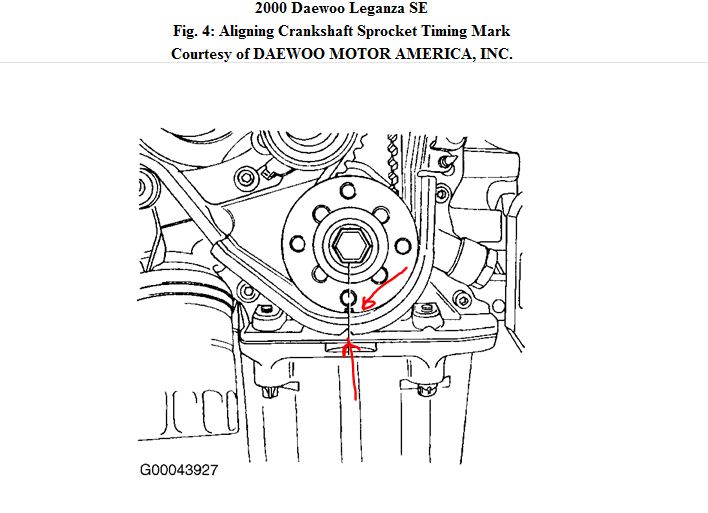 2000 Daewoo Leganza SE
Fig. 4: Aligning Crankshaft Sprocket Timing Mark
Courtesy of DAEWOO MOTOR AMERICA, INC.

G00043927