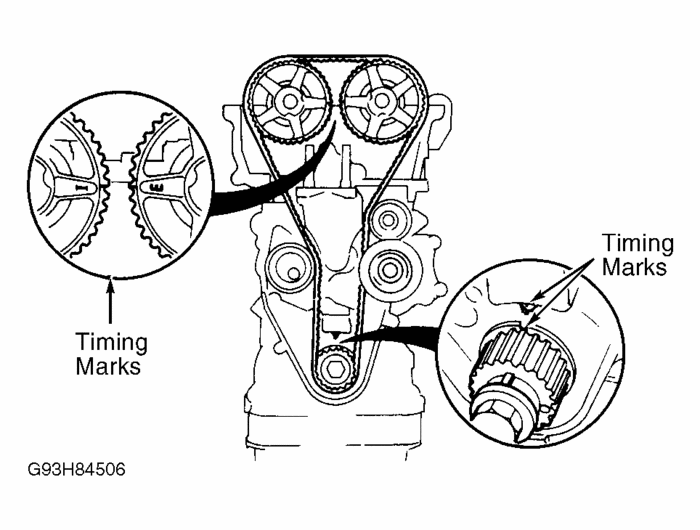 Timing Marks

Timing Marks

G93H84506