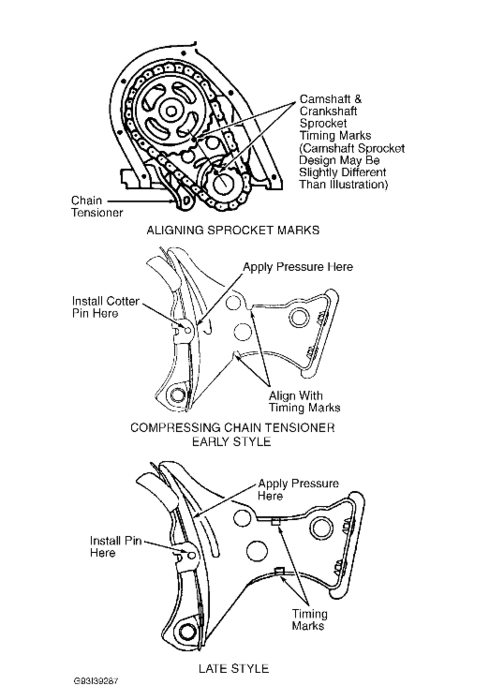 Camshaft & Crankshaft Sprocket Timing Marks (Camshaft Sprocket Design May Be Slightly Different Than Illustration)

Chain Tensioner

ALIGNING SPROCKET MARKS

Apply Pressure Here

Install Cotter Pin Here

Align With Timing Marks

COMPRESSING CHAIN TENSIONER
EARLY STYLE

Apply Pressure Here

Install Pin Here

Timing Marks

LATE STYLE

G93I39287