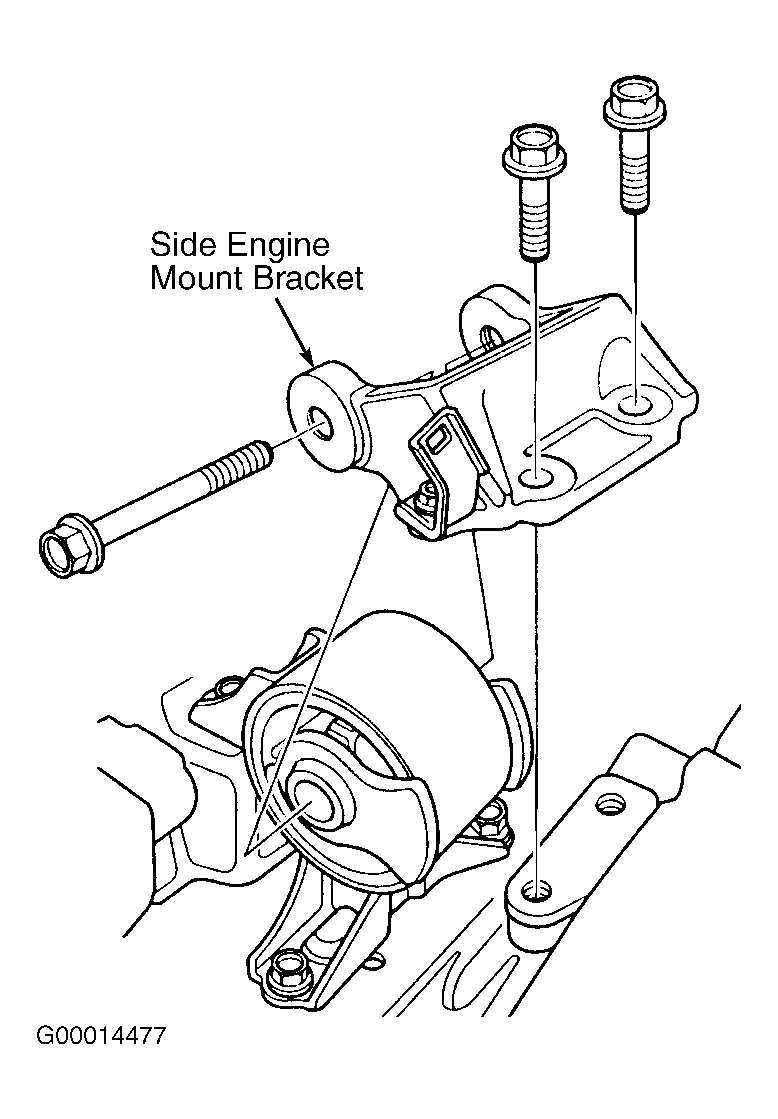 Side Engine
Mount Bracket

G00014477