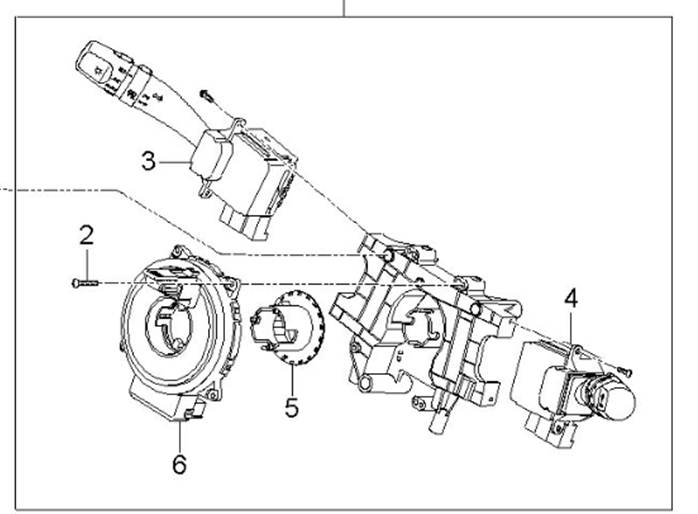 3
2
4
5
6