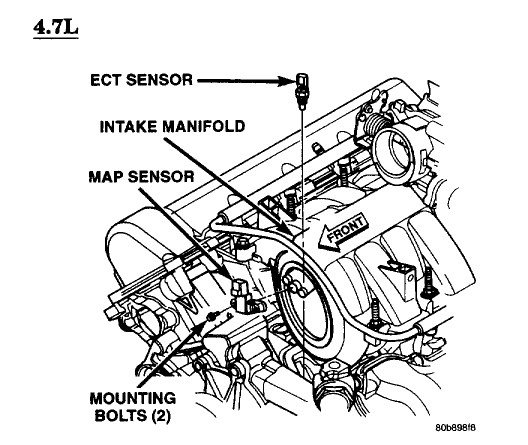 4.7L

ECT SENSOR

INTAKE MANIFOLD

MAP SENSOR

FRONT

MOUNTING BOLTS (2)

80b898f8